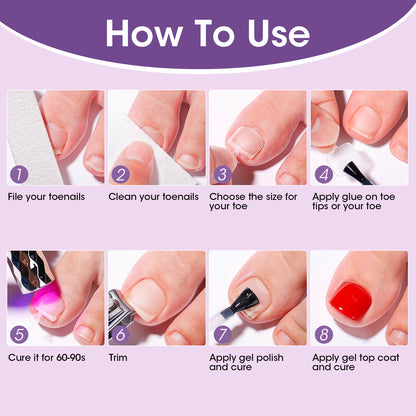 How To Use

1
File your toenails

2
Clean your toenails

3
Choose the size for your toe

4
Apply glue on toe tips or your toe

5
Cure it for 60-90s

6
Trim

7
Apply gel polish and cure

8
Apply gel top coat and cure