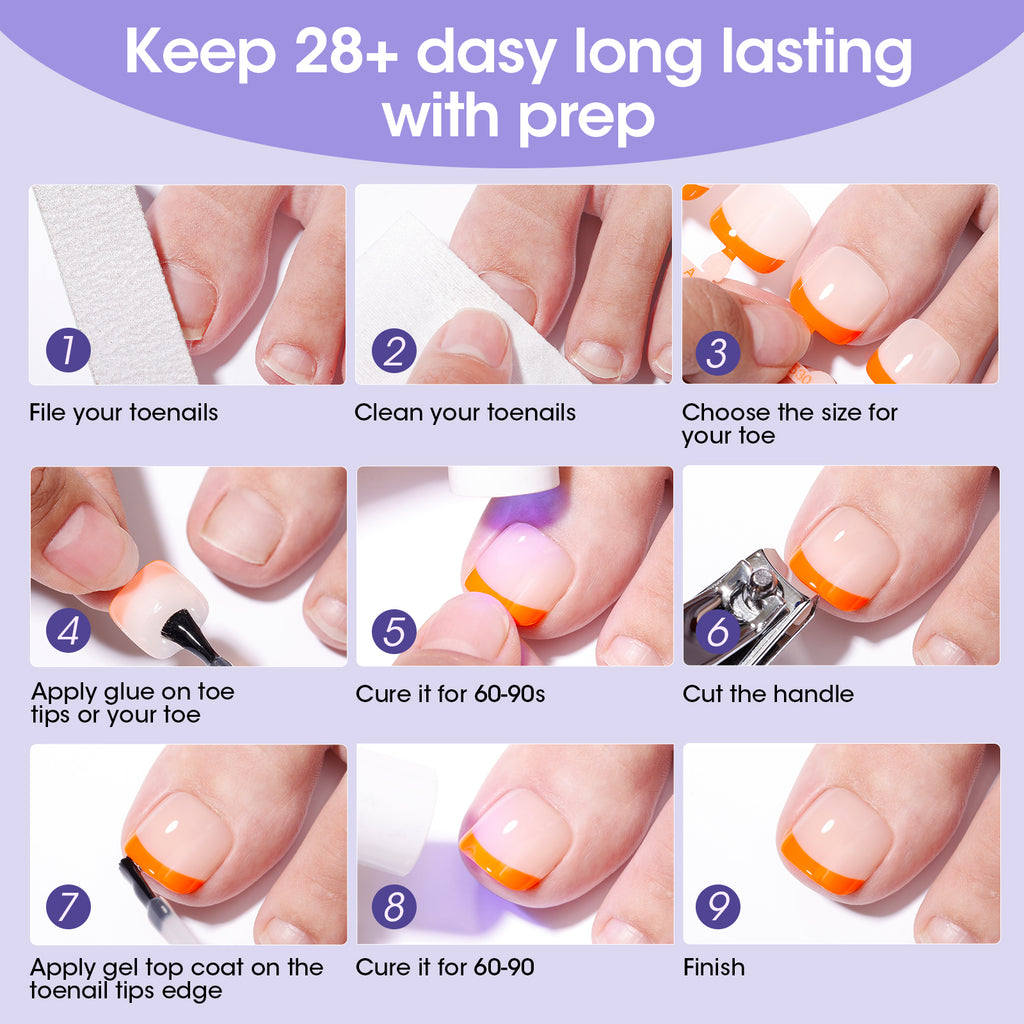 Keep 28+ dasy long lasting with prep

1
File your toenails

2
Clean your toenails

3
Choose the size for your toe

4
Apply glue on toe tips or your toe

5
Cure it for 60-90s

6
Cut the handle

7
Apply gel top coat on the toenail tips edge

8
Cure it for 60-90

9
Finish