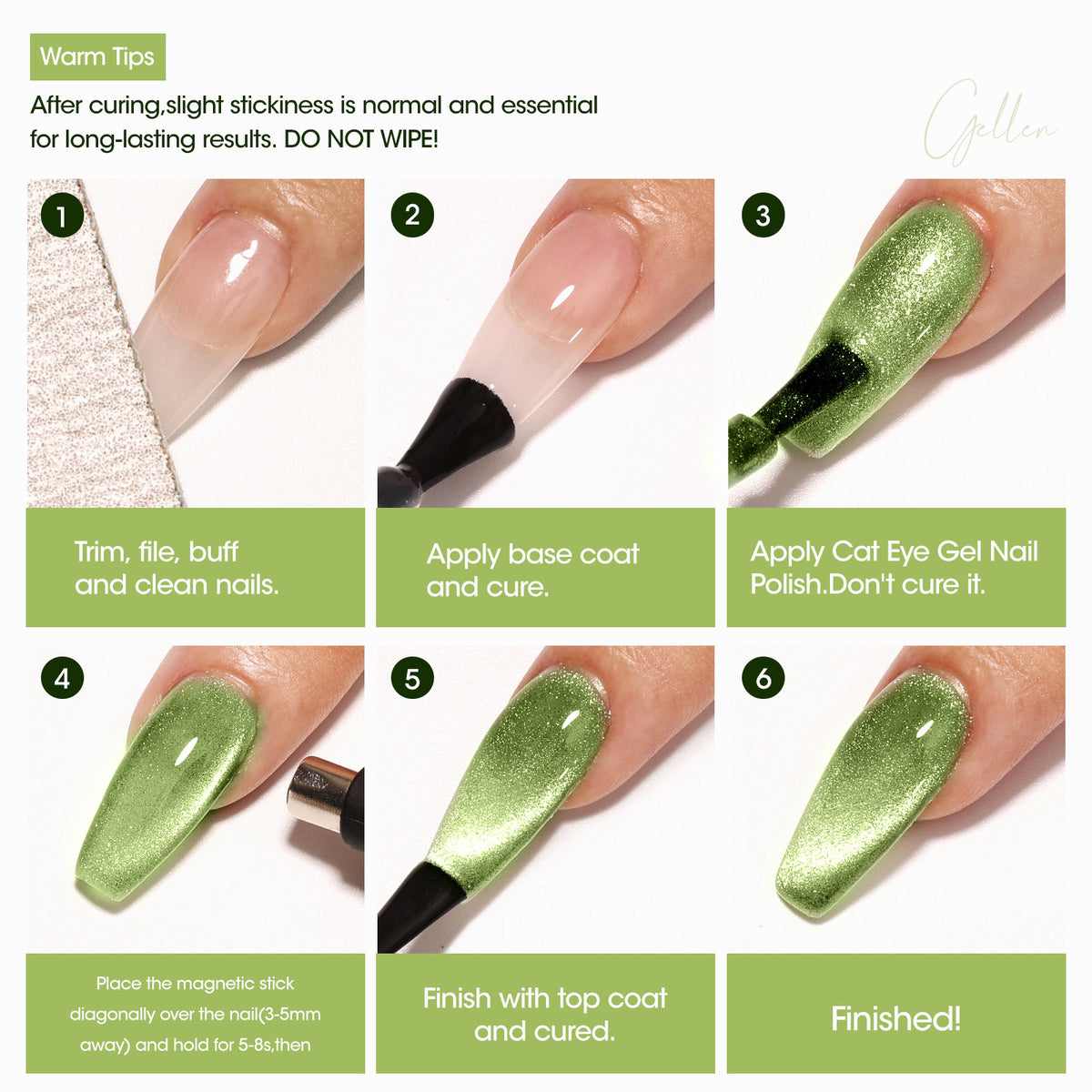 Warm Tips

After curing,slight stickiness is normal and essential for long-lasting results. DO NOT WIPE!

Gellen

1

Trim, file, buff and clean nails.

2

Apply base coat and cure.

3

Apply Cat Eye Gel Nail Polish.Don't cure it.

4

Place the magnetic stick diagonally over the nail(3-5mm away) and hold for 5-8s,then

5

Finish with top coat and cured.

6

Finished!